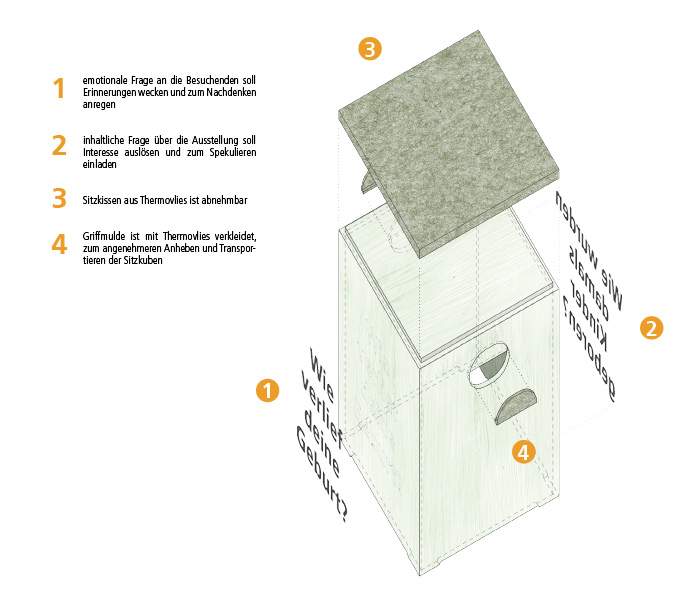 1 emotionale Frage an die Besuchenden soll Erinnerungen wecken und zum Nachdenken anregen

2 inhaltliche Frage über die Ausstellung soll Interesse auslösen und zum Spekulieren einladen

3 Sitzkissen aus Thermovlies ist abnehmbar

4 Griffmulde ist mit Thermovlies verkleidet, zum angenehmeren Anheben und Transportieren der Sitzkuben

3

Wie wurden damals Kinder geboren?

2

1

Wie verlief deine Geburt?

4