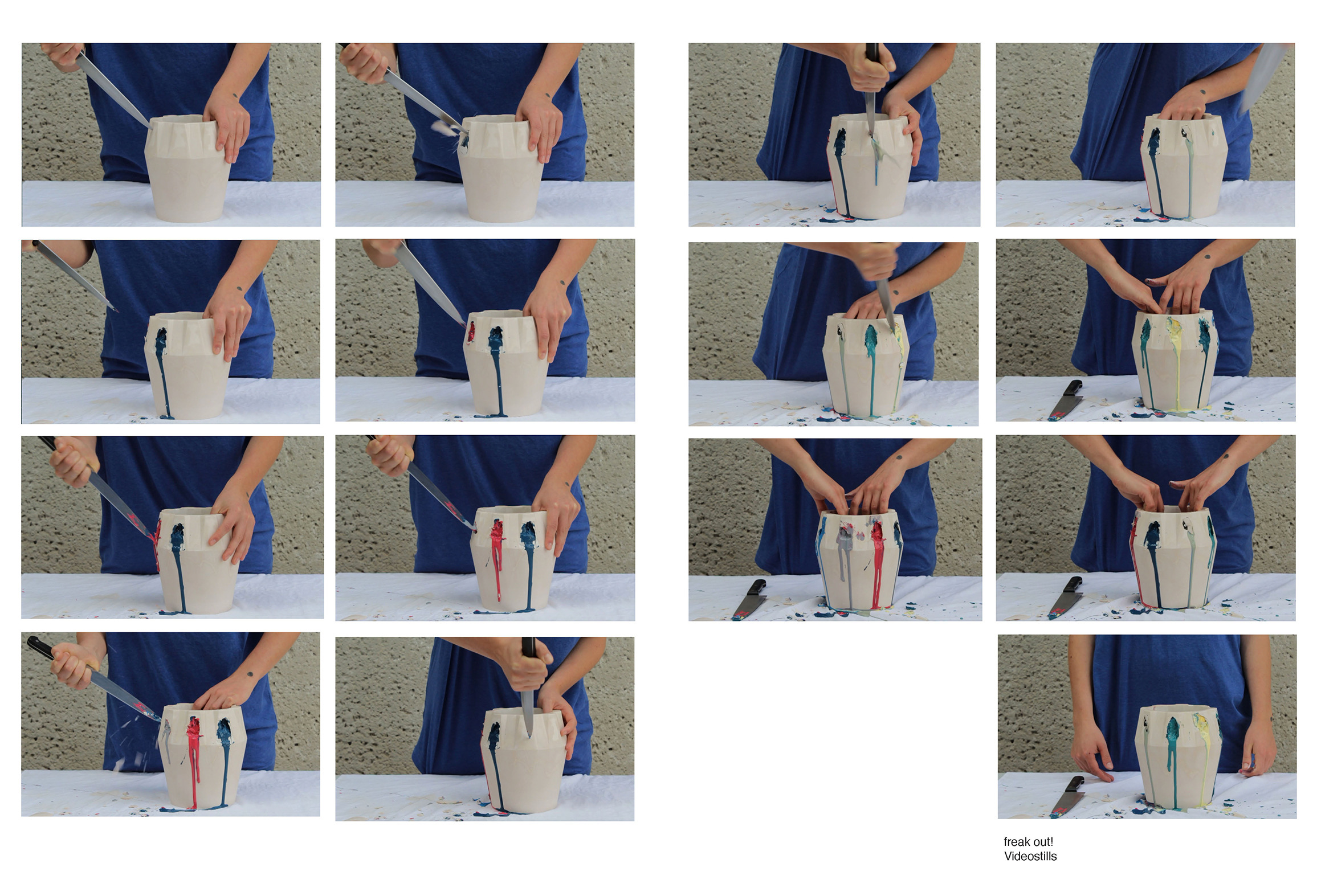 freak out!
Videostills