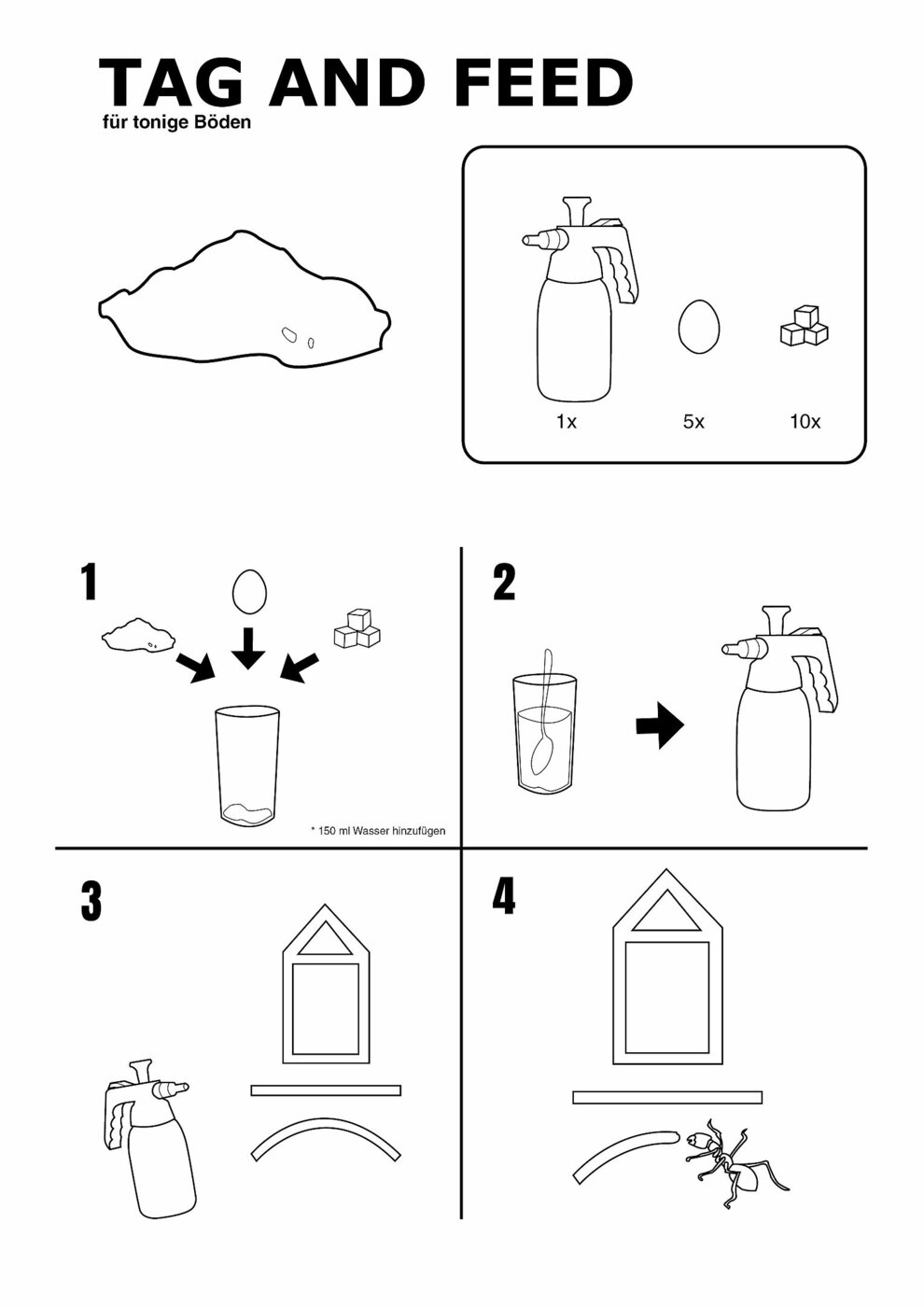 TAG AND FEED
für tonige Böden

1x
5x
10x

1

* 150 ml Wasser hinzufügen

2

3

4