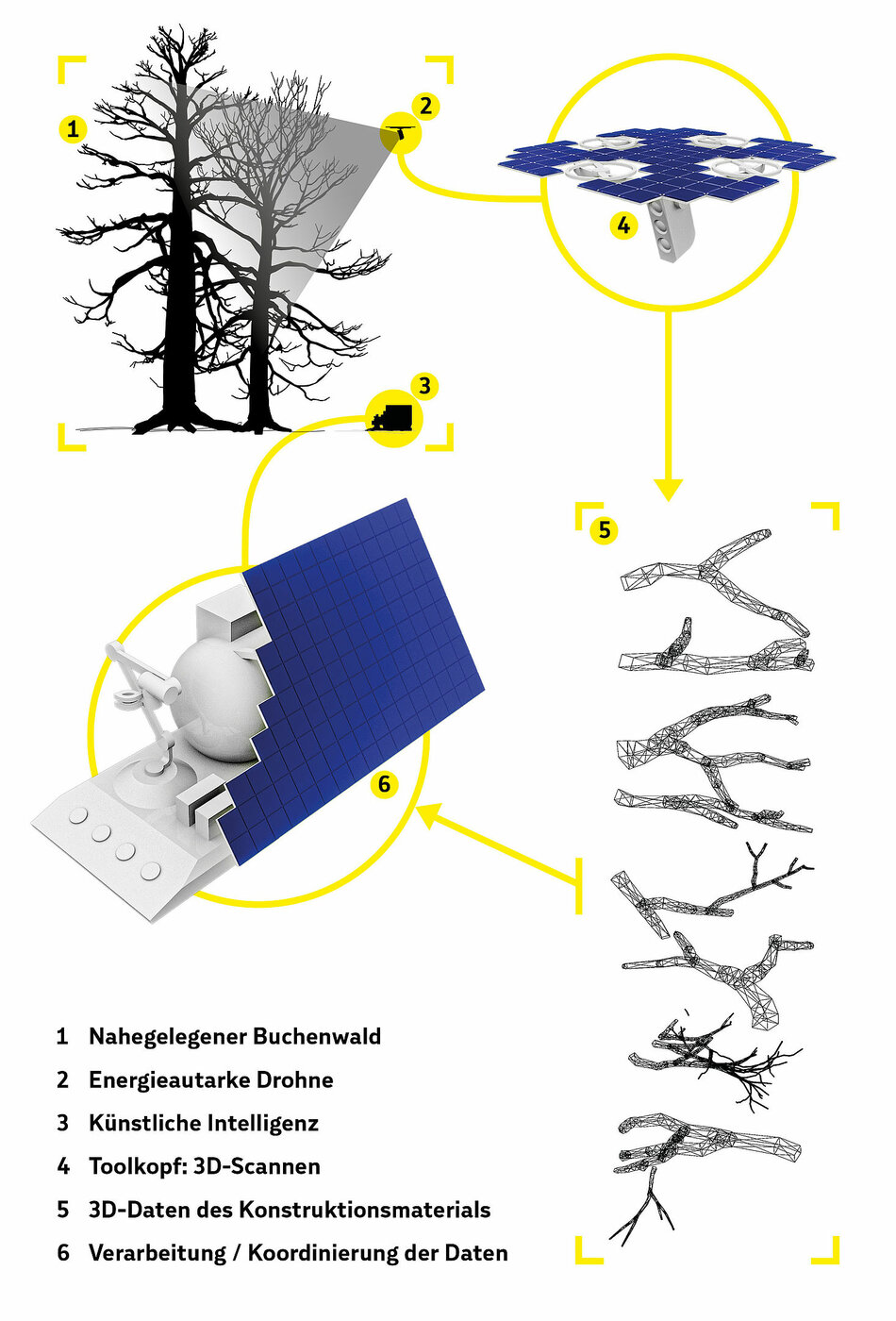 1

2

4

3

5

6

1 Nahegelegener Buchenwald
2 Energieautarke Drohne
3 Künstliche Intelligenz
4 Toolkopf: 3D-Scannen
5 3D-Daten des Konstruktionsmaterials
6 Verarbeitung / Koordinierung der Daten