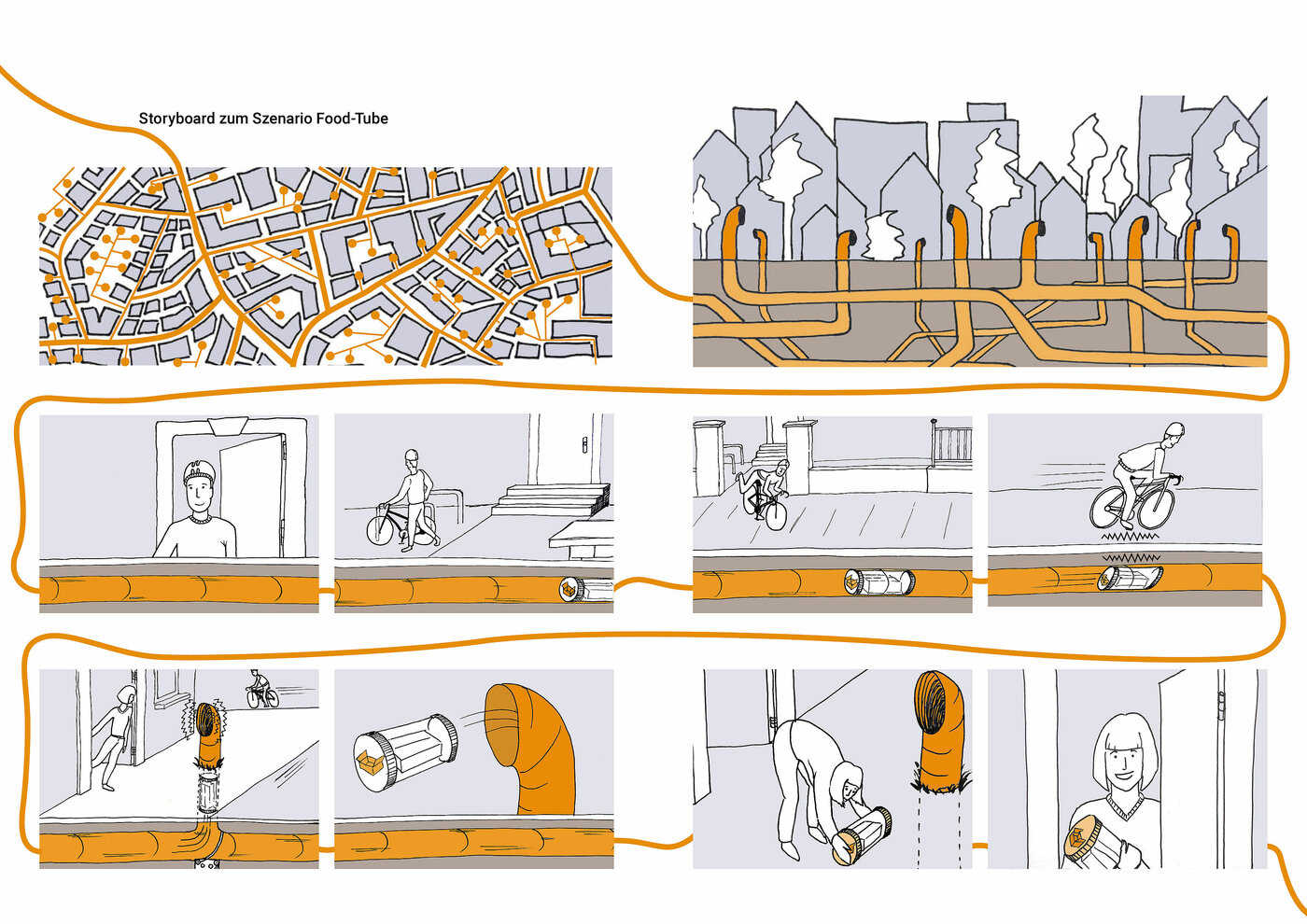 Storyboard zum Szenario Food-Tube