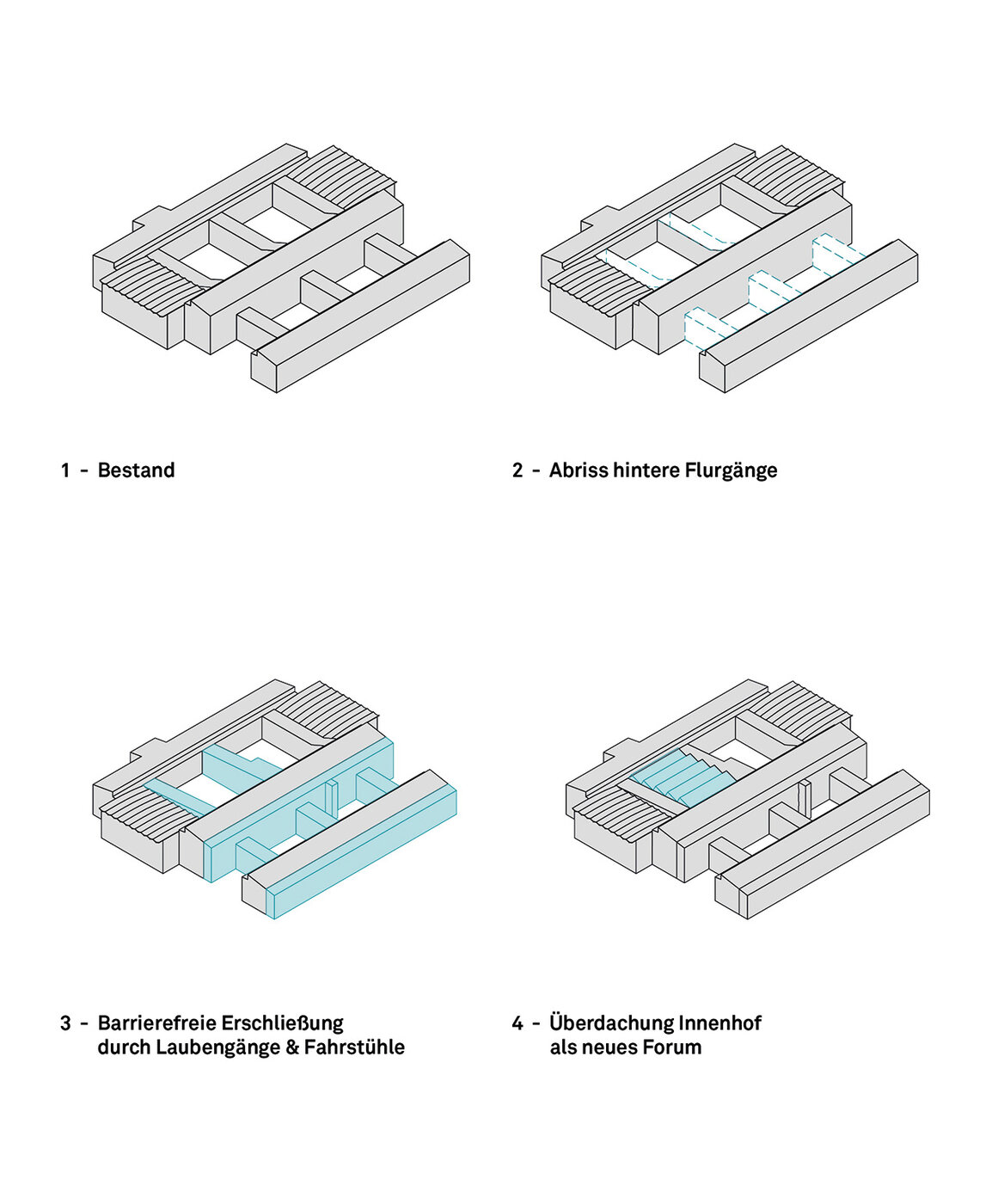 1 - Bestand

2 - Abriss hintere Flurgänge

3 - Barrierefreie Erschließung durch Laubengänge & Fahrstühle

4 - Überdachung Innenhof als neues Forum