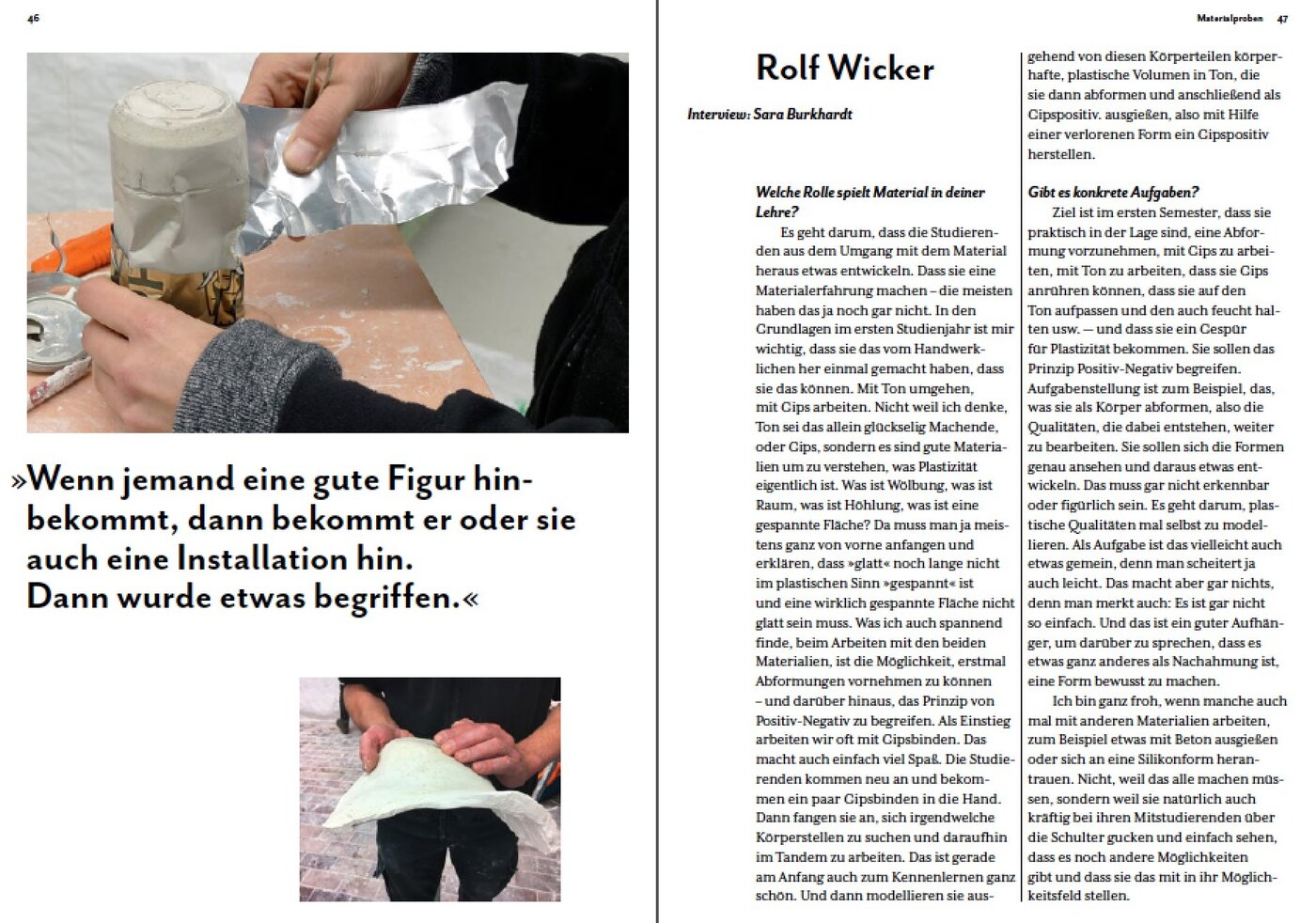 46

»Wenn jemand eine gute Figur hinbekommt, dann bekommt er oder sie auch eine Installation hin. Dann wurde etwas begriffen.«

Materialproben 47

Rolf Wicker

Interview: Sara Burkhardt

Welche Rolle spielt Material in deiner Lehre?
Es geht darum, dass die Studierenden aus dem Umgang mit dem Material heraus etwas entwickeln. Dass sie eine Materialerfahrung machen – die meisten haben das ja noch gar nicht. In den Grundlagen im ersten Studienjahr ist mir wichtig, dass sie das vom Handwerklichen her einmal gemacht haben, dass sie das können. Mit Ton umgehen, mit Gips arbeiten. Nicht weil ich denke, Ton sei das allein glückselig Machende, oder Gips, sondern es sind gute Materialien um zu verstehen, was Plastizität eigentlich ist. Was ist Wölbung, was ist Raum, was ist Höhlung, was ist eine gespannte Fläche? Da muss man ja meistens ganz von vorne anfangen und erklären, dass »glatt« noch lange nicht im plastischen Sinn »gespannt« ist und eine wirklich gespannte Fläche nicht glatt sein muss. Was ich auch spannend finde, beim Arbeiten mit den beiden Materialien, ist die Möglichkeit, erstmal Abformungen vornehmen zu können – und darüber hinaus, das Prinzip von Positiv-Negativ zu begreifen. Als Einstieg arbeiten wir oft mit Gipsbinden. Das macht auch einfach viel Spaß. Die Studierenden kommen neu an und bekommen ein paar Gipsbinden in die Hand. Dann fangen sie an, sich irgendwelche Körperstellen zu suchen und daraufhin im Tandem zu arbeiten. Das ist gerade am Anfang auch zum Kennenlernen ganz schön. Und dann modellieren sie ausgehend von diesen Körperteilen körperhafte, plastische Volumen in Ton, die sie dann abformen und anschließend als Gipspositiv. ausgießen, also mit Hilfe einer verlorenen Form ein Gipspositiv herstellen.

Gibt es konkrete Aufgaben?
Ziel ist im ersten Semester, dass sie praktisch in der Lage sind, eine Abformung vorzunehmen, mit Gips zu arbeiten, mit Ton zu arbeiten, dass sie Gips anrühren können, dass sie auf den Ton aufpassen und den auch feucht halten usw. — und dass sie ein Gespür für Plastizität bekommen. Sie sollen das Prinzip Positiv-Negativ begreifen. Aufgabenstellung ist zum Beispiel, das, was sie als Körper abformen, also die Qualitäten, die dabei entstehen, weiter zu bearbeiten. Sie sollen sich die Formen genau ansehen und daraus etwas entwickeln. Das muss gar nicht erkennbar oder figürlich sein. Es geht darum, plastische Qualitäten mal selbst zu modellieren. Als Aufgabe ist das vielleicht auch etwas gemein, denn man scheitert ja auch leicht. Das macht aber gar nichts, denn man merkt auch: Es ist gar nicht so einfach. Und das ist ein guter Aufhänger, um darüber zu sprechen, dass es etwas ganz anderes als Nachahmung ist, eine Form bewusst zu machen.
Ich bin ganz froh, wenn manche auch mal mit anderen Materialien arbeiten, zum Beispiel etwas mit Beton ausgießen oder sich an eine Silikonform herantrauen. Nicht, weil das alle machen müssen, sondern weil sie natürlich auch kräftig bei ihren Mitstudierenden über die Schulter gucken und einfach sehen, dass es noch andere Möglichkeiten gibt und dass sie das mit in ihr Möglichkeitsfeld stellen.