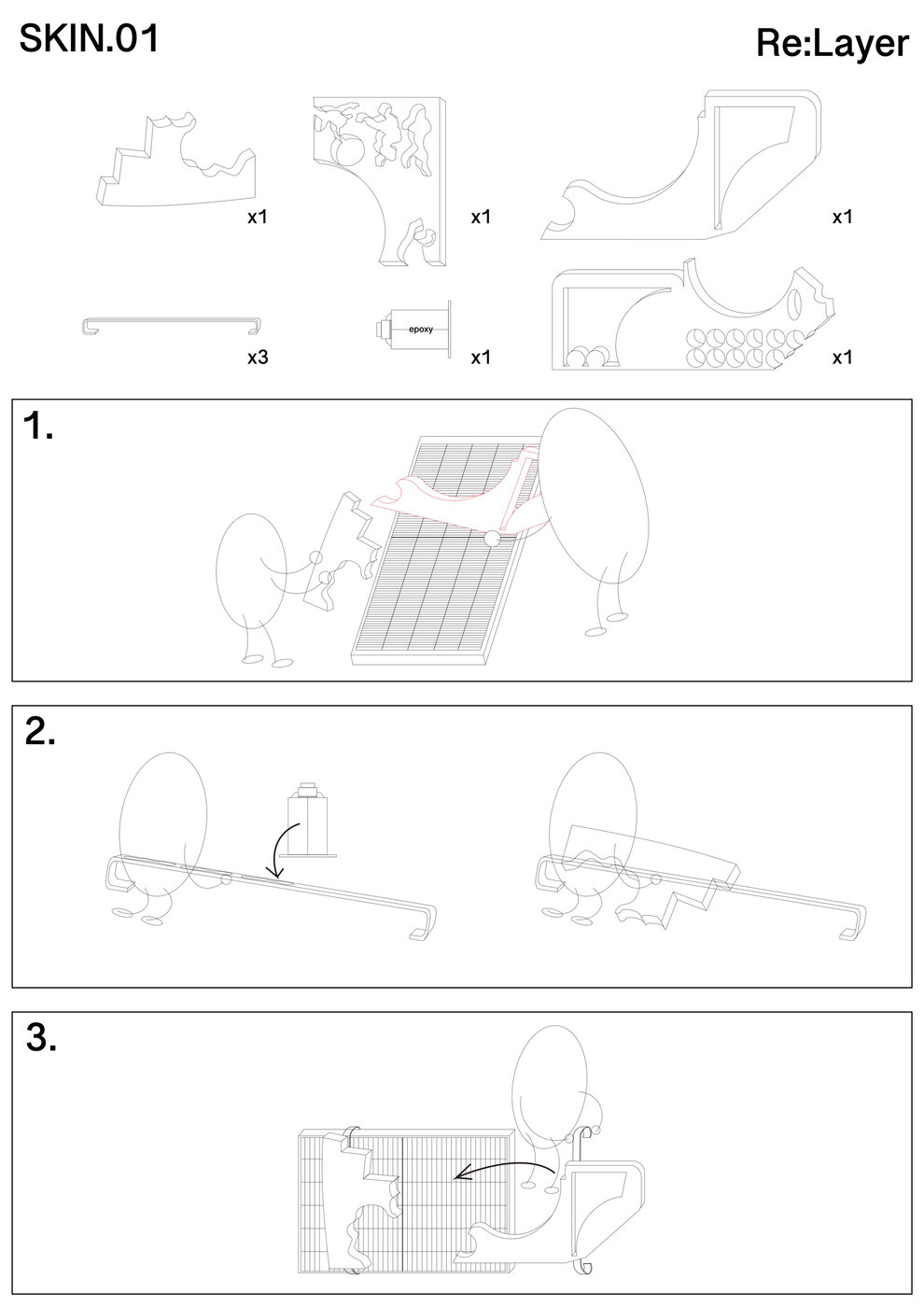 SKIN.01

Re:Layer

x1

x1

x1

x3

epoxy

x1

x1

1.

2.

3.