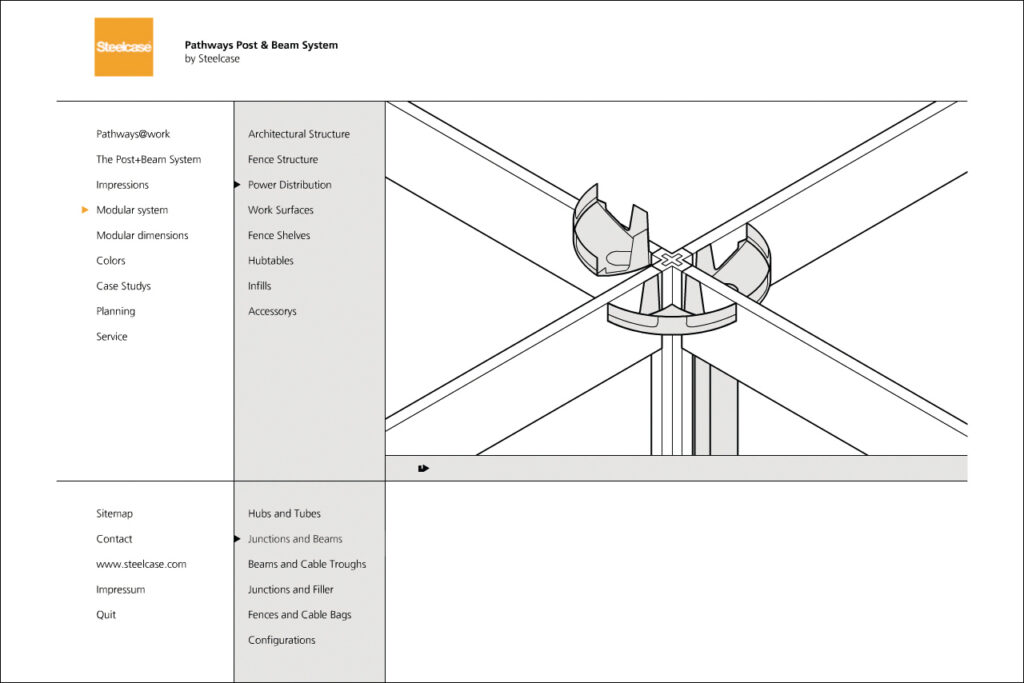 Steelcase

Pathways Post & Beam System
by Steelcase

Pathways@work
The Post+Beam System
Impressions
Modular system
Modular dimensions
Colors
Case Studys
Planning
Service

Architectural Structure
Fence Structure
Power Distribution
Work Surfaces
Fence Shelves
Hubtables
Infills
Accessorys

Sitemap
Contact
www.steelcase.com
Impressum
Quit

Hubs and Tubes
Junctions and Beams
Beams and Cable Troughs
Junctions and Filler
Fences and Cable Bags
Configurations