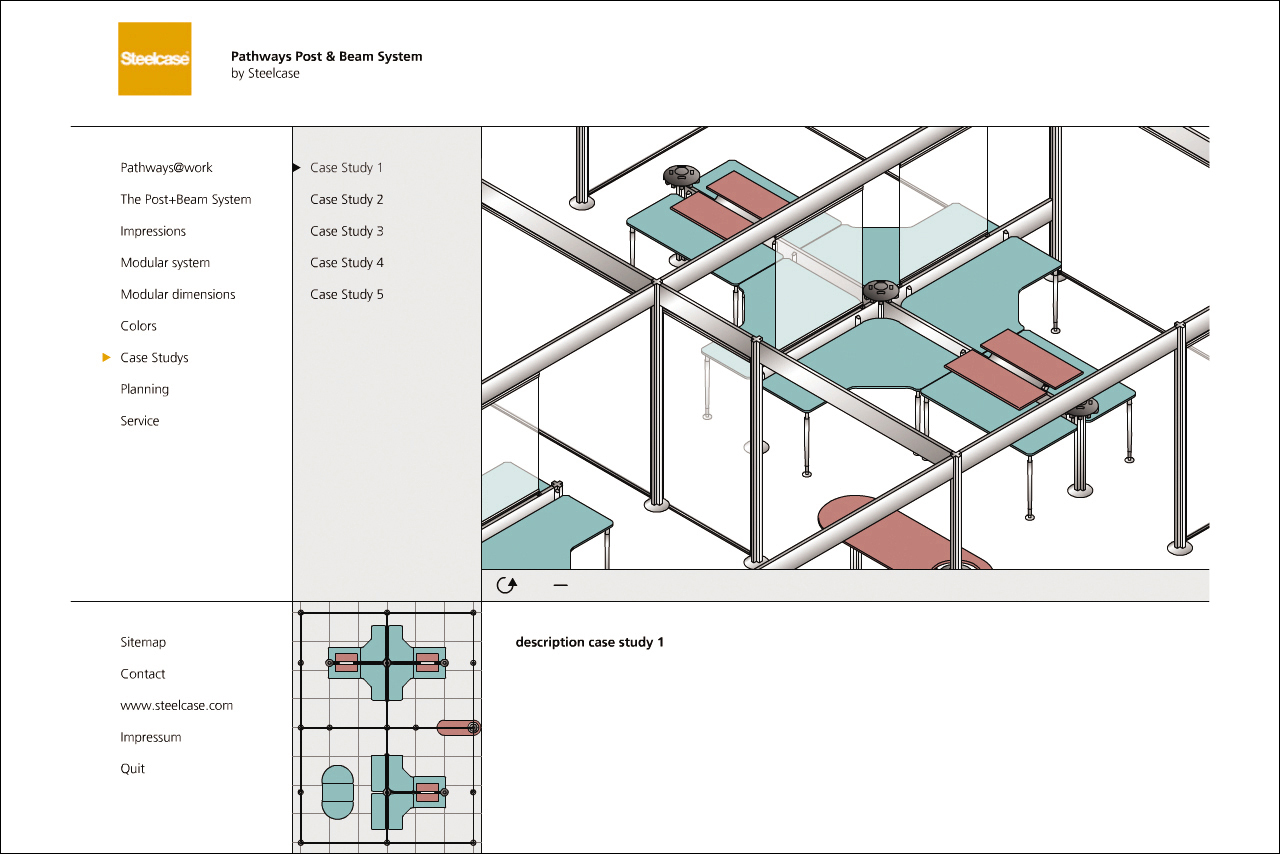 Steelcase

Pathways Post & Beam System
by Steelcase

Pathways@work
The Post+Beam System
Impressions
Modular system
Modular dimensions
Colors
Case Studys
Planning
Service

Case Study 1
Case Study 2
Case Study 3
Case Study 4
Case Study 5

Sitemap
Contact
www.steelcase.com
Impressum
Quit

description case study 1