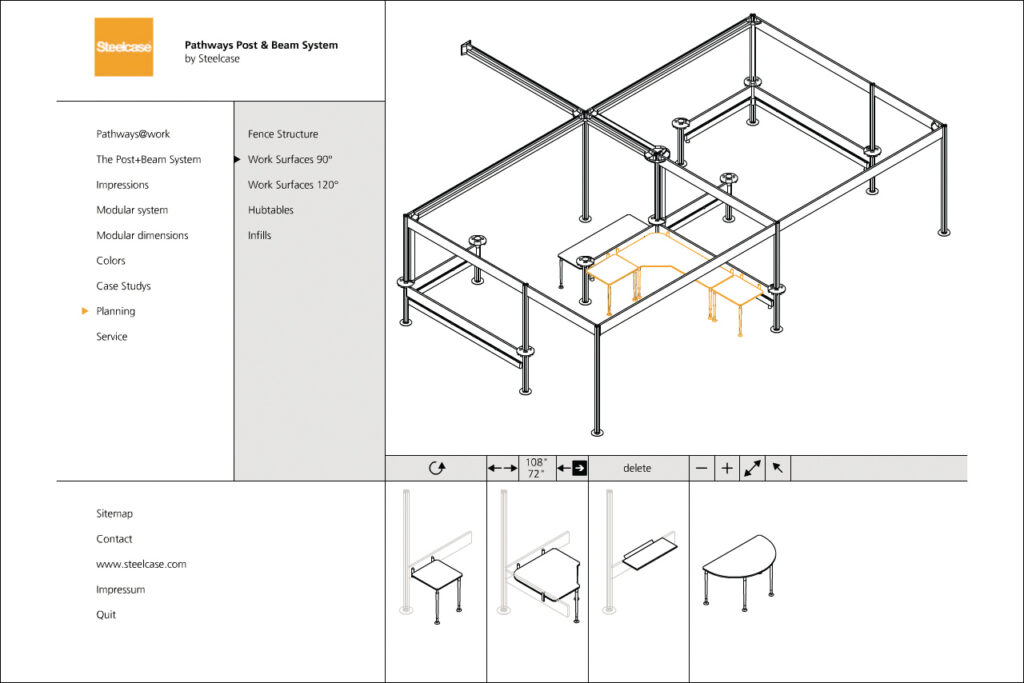 Steelcase

Pathways Post & Beam System
by Steelcase

Pathways@work
The Post+Beam System
Impressions
Modular system
Modular dimensions
Colors
Case Studys
Planning
Service

Fence Structure
Work Surfaces 90°
Work Surfaces 120°
Hubtables
Infills

108"
72"
delete

Sitemap
Contact
www.steelcase.com
Impressum
Quit