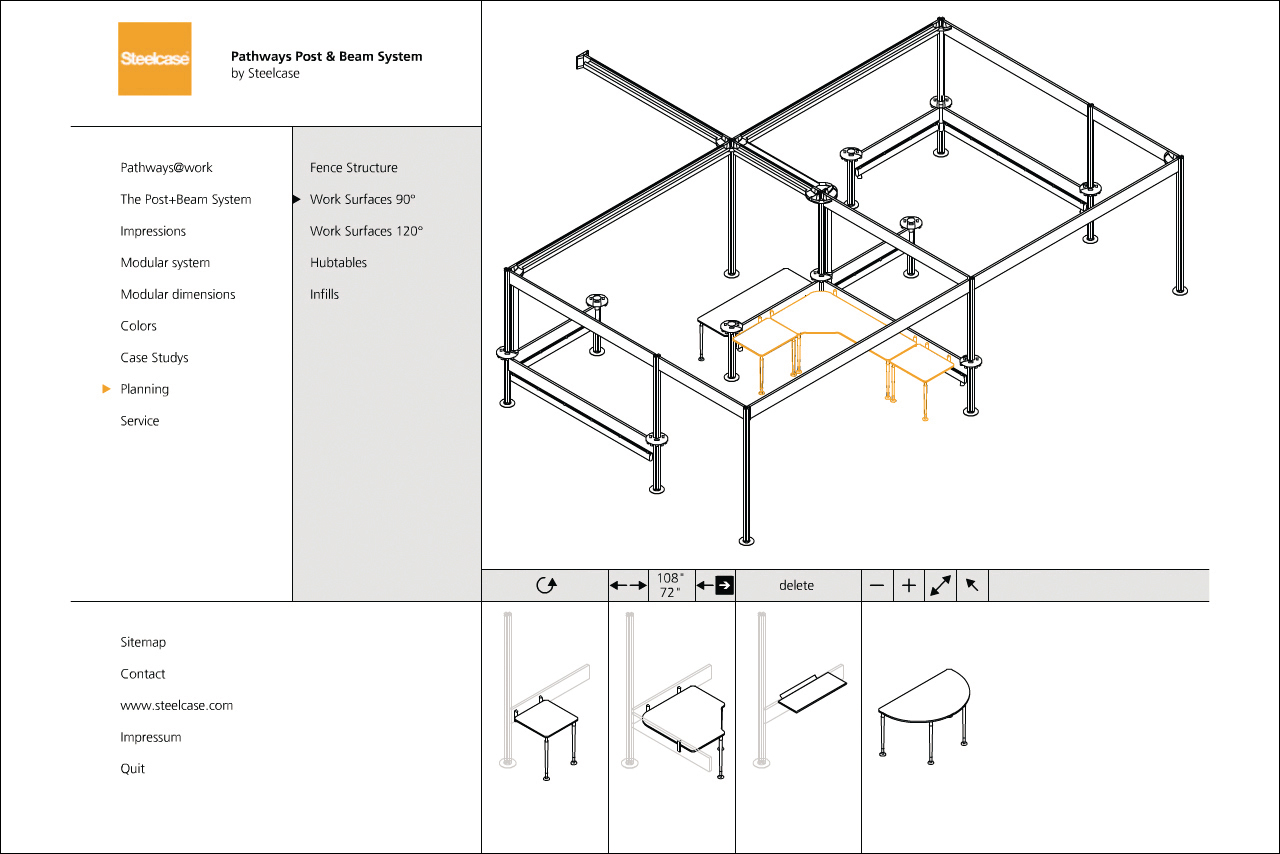 Steelcase

Pathways Post & Beam System
by Steelcase

Pathways@work
The Post+Beam System
Impressions
Modular system
Modular dimensions
Colors
Case Studys
Planning
Service

Fence Structure
Work Surfaces 90°
Work Surfaces 120°
Hubtables
Infills

108"
72"

delete

Sitemap
Contact
www.steelcase.com
Impressum
Quit